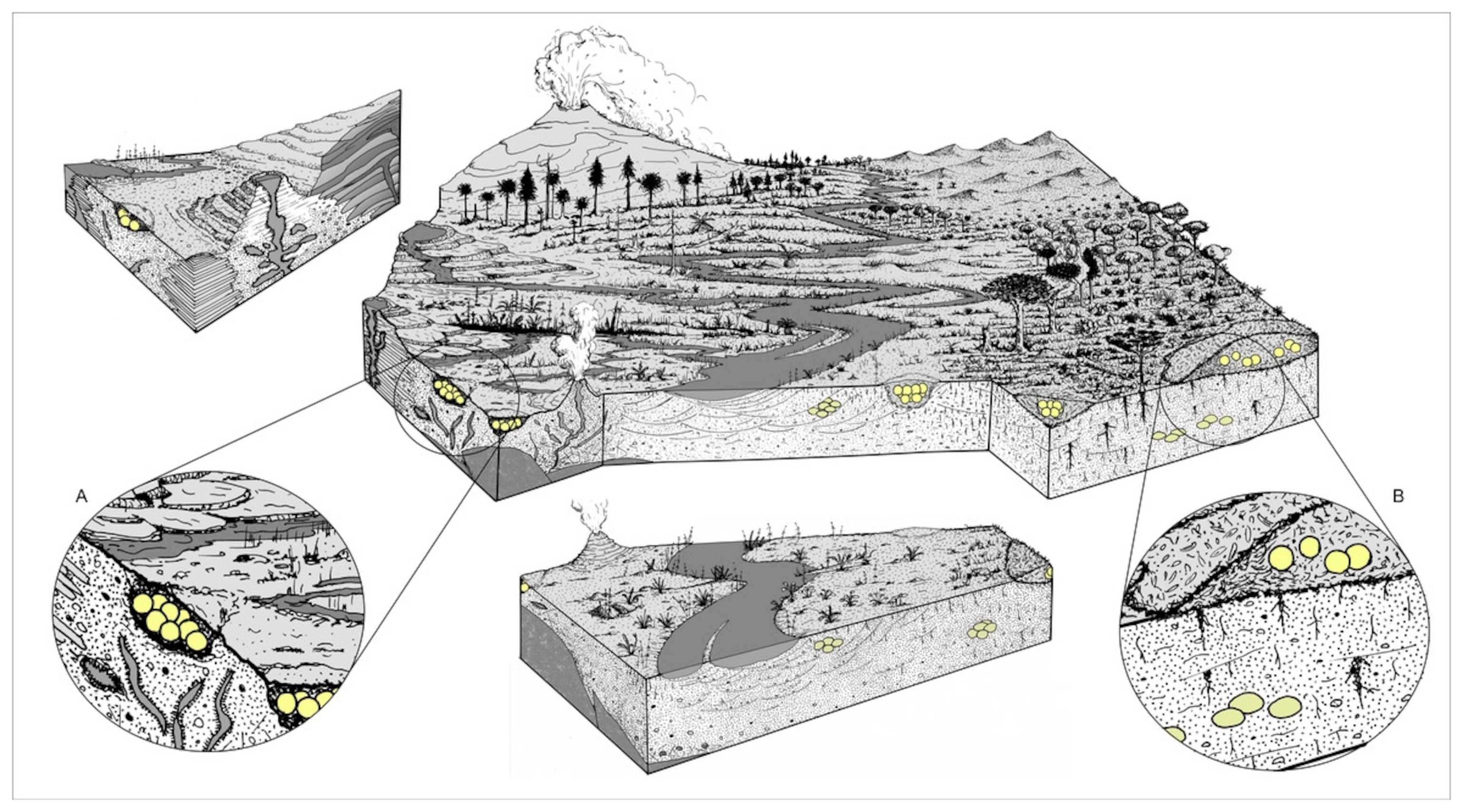 A

B