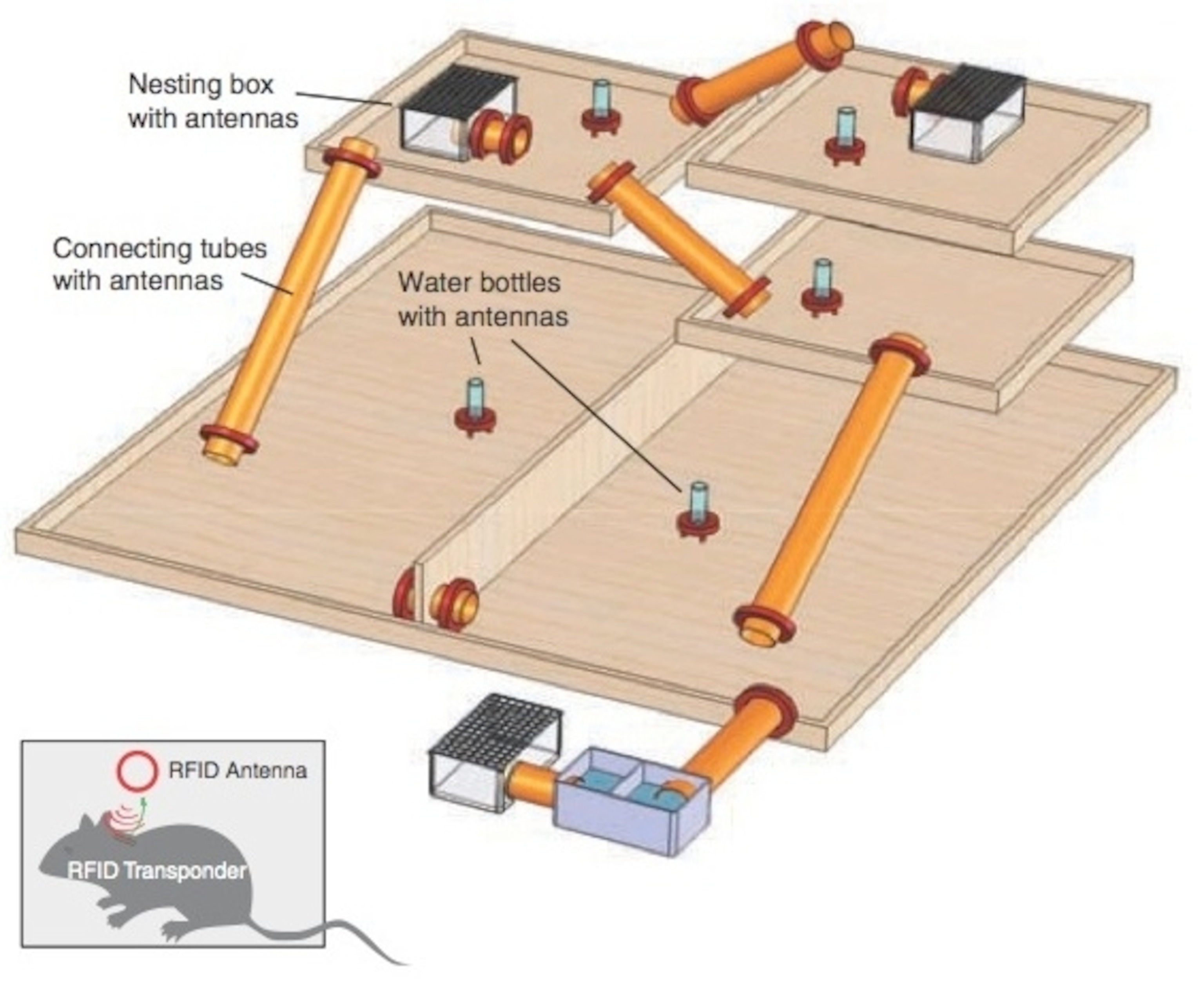 Nesting box
with antennas

Connecting tubes
with antennas

Water bottles
with antennas

RFID Antenna

RFID Transponder