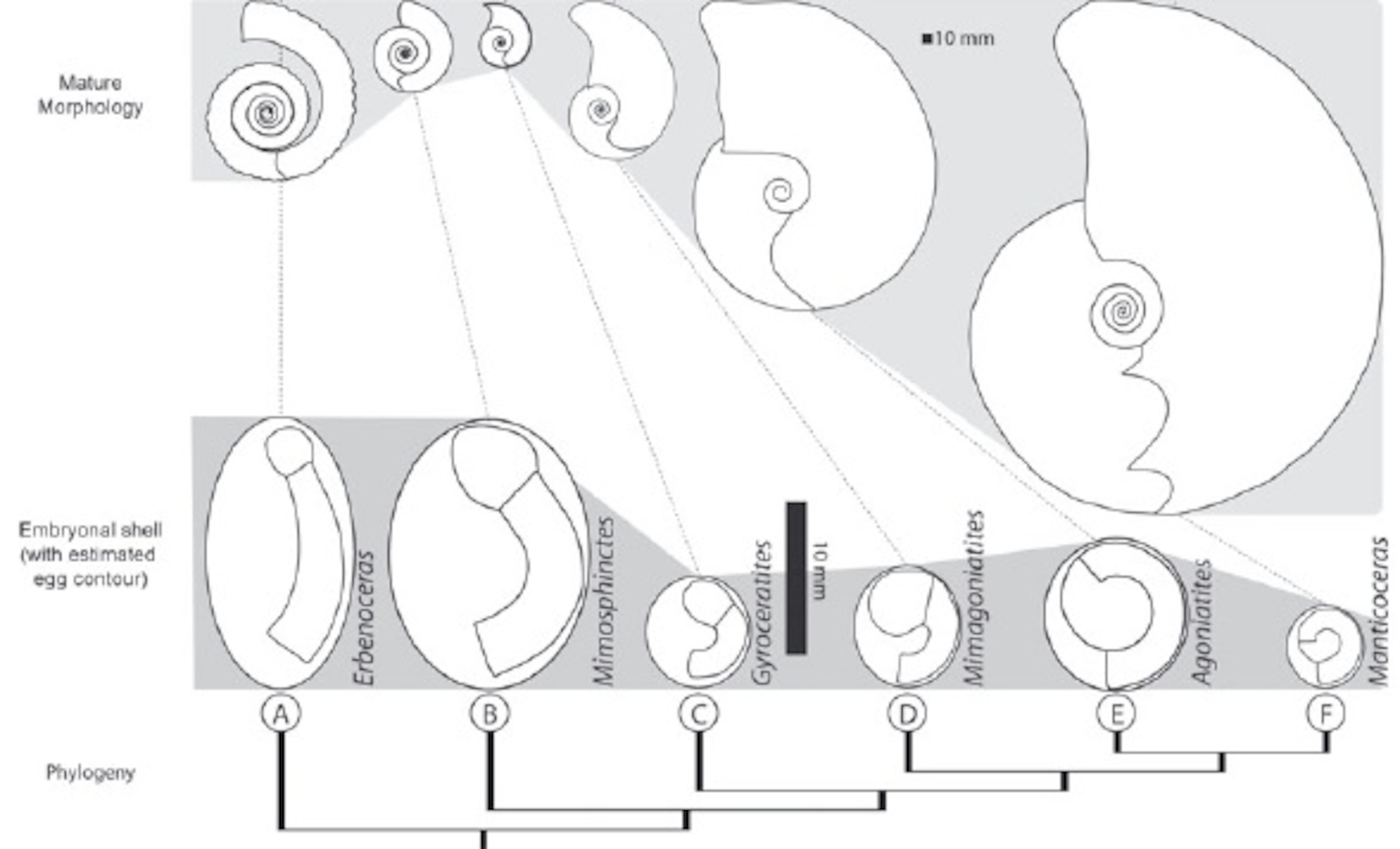 Mature Morphology

10 mm

Embryonal shell (with estimated egg contour)

Erbenoceras

Mimosphinctes

Gyroceratites

10 mm

Mimagoniatites

Agoniatites

Manticoceras

A

B

C

D

E

F

Phylogeny