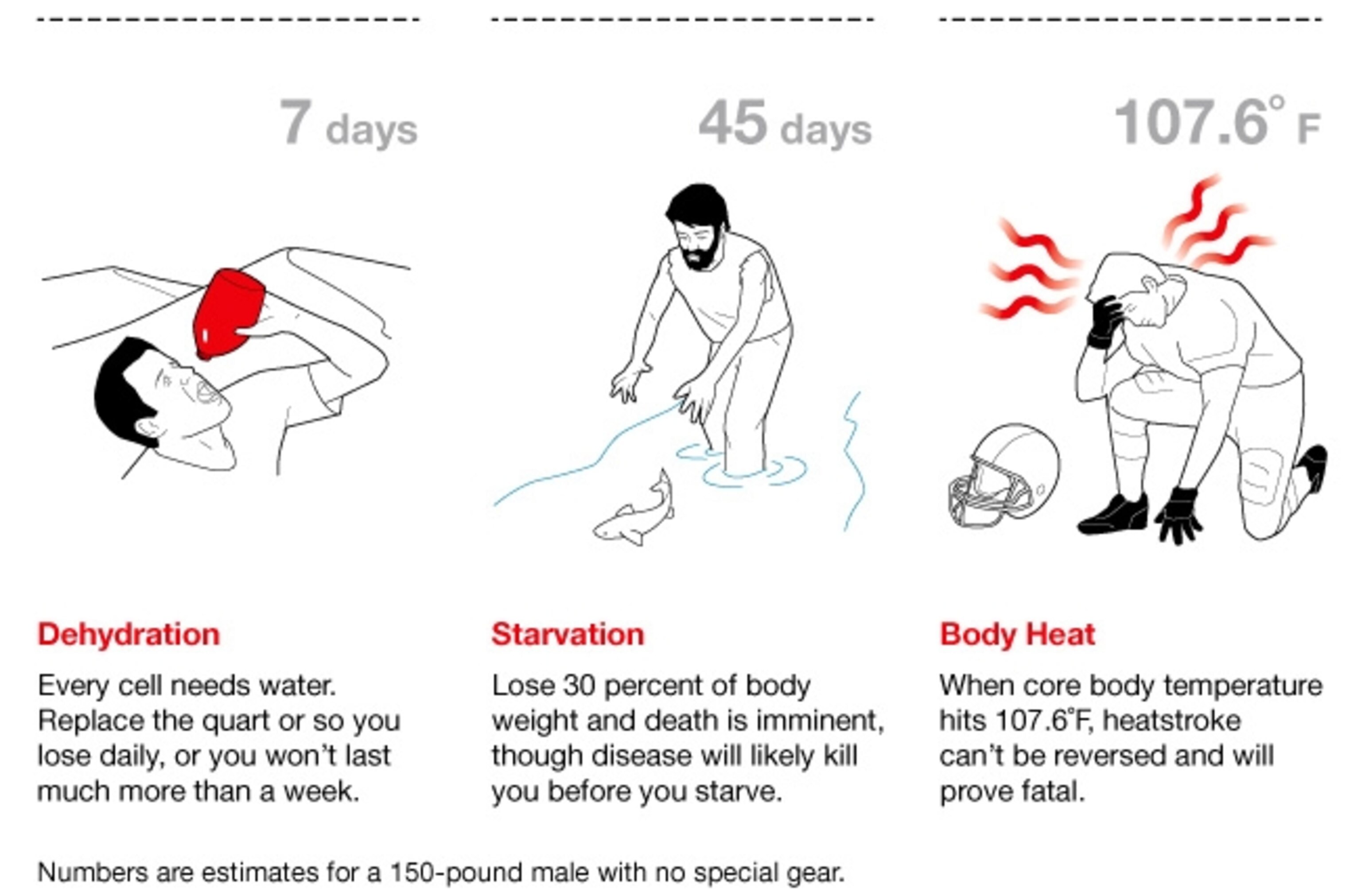 7 days

Dehydration

Every cell needs water. Replace the quart or so you lose daily, or you won't last much more than a week.

45 days

Starvation

Lose 30 percent of body weight and death is imminent, though disease will likely kill you before you starve.

107.6° F

Body Heat

When core body temperature hits 107.6°F, heatstroke can't be reversed and will prove fatal.

Numbers are estimates for a 150-pound male with no special gear.