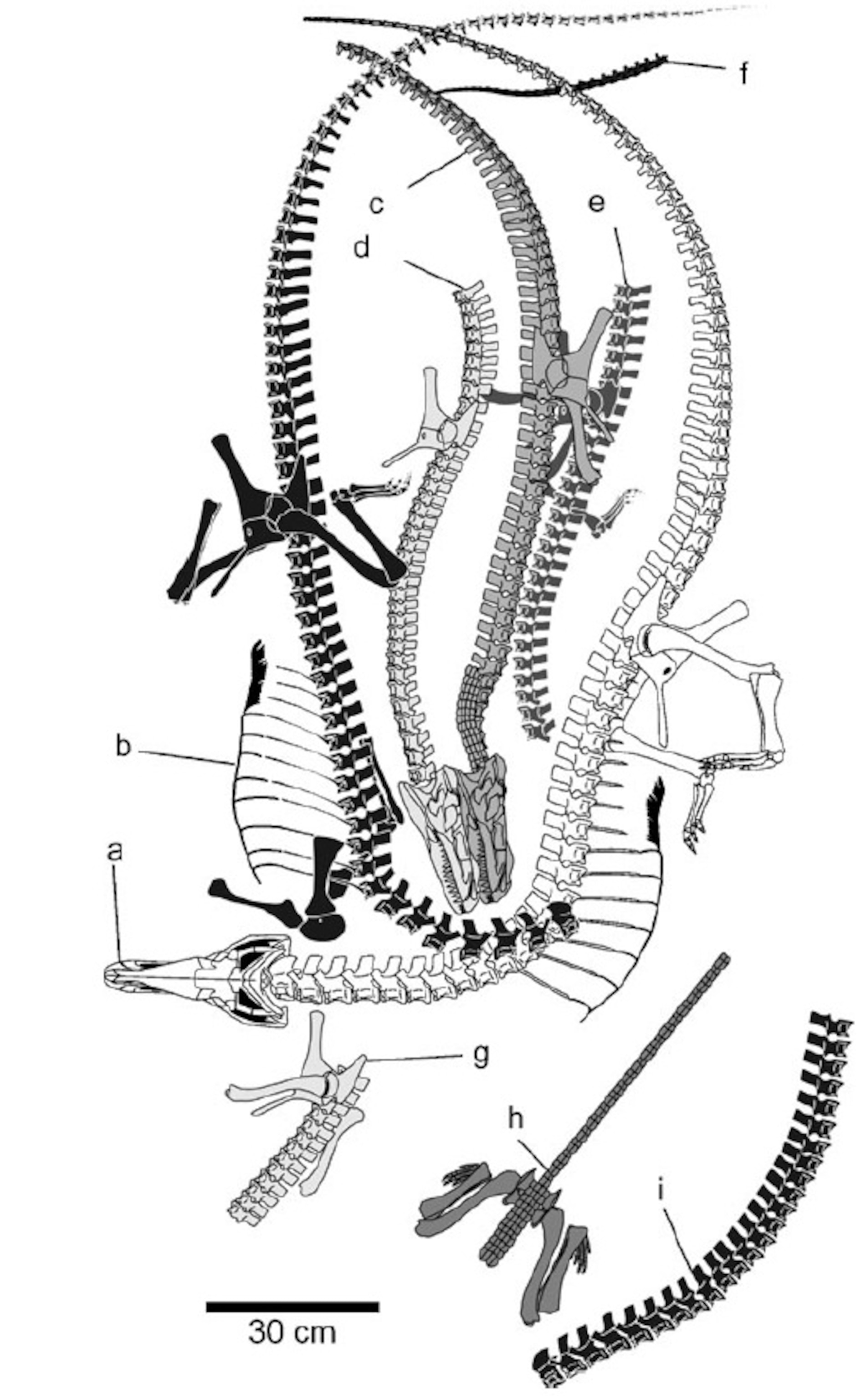 f
c
e
d
b
a
g
h
i
30 cm